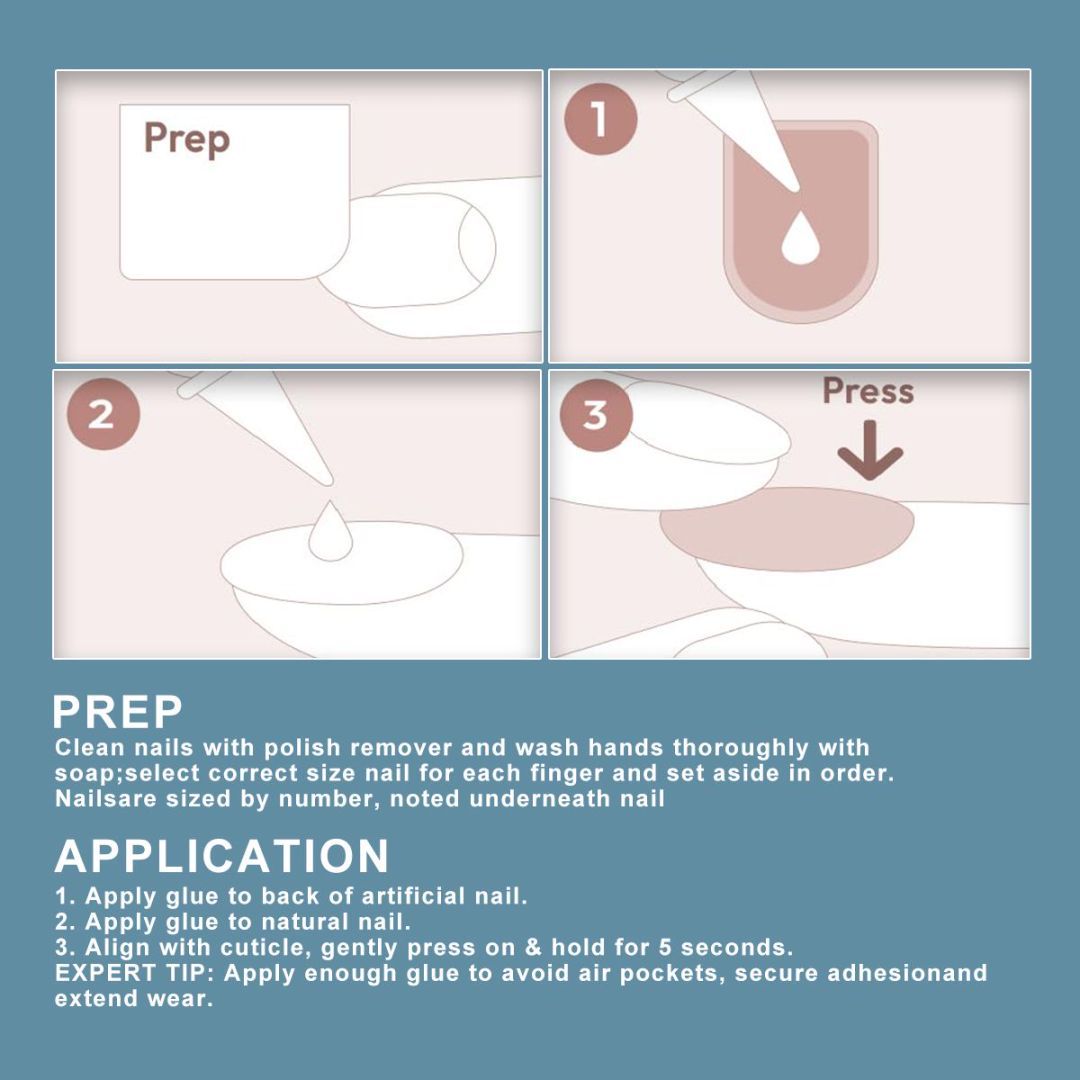 Prep

1

2

3

Press

PREP
Clean nails with polish remover and wash hands thoroughly with soap;select correct size nail for each finger and set aside in order. Nailsare sized by number, noted underneath nail

APPLICATION
1. Apply glue to back of artificial nail.
2. Apply glue to natural nail.
3. Align with cuticle, gently press on & hold for 5 seconds.
EXPERT TIP: Apply enough glue to avoid air pockets, secure adhesionand extend wear.